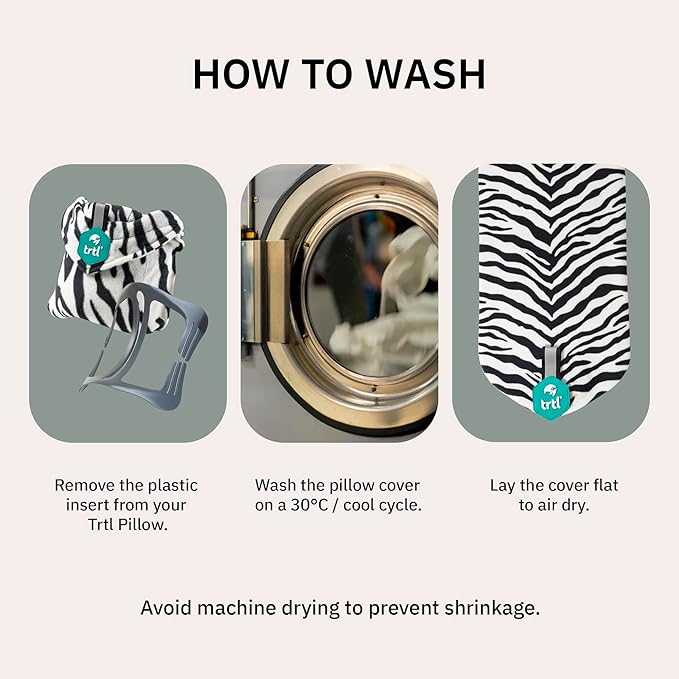 HOW TO WASH

trtl

trtl

Remove the plastic insert from your Trtl Pillow.

Wash the pillow cover on a 30°C / cool cycle.

Lay the cover flat to air dry.

Avoid machine drying to prevent shrinkage.