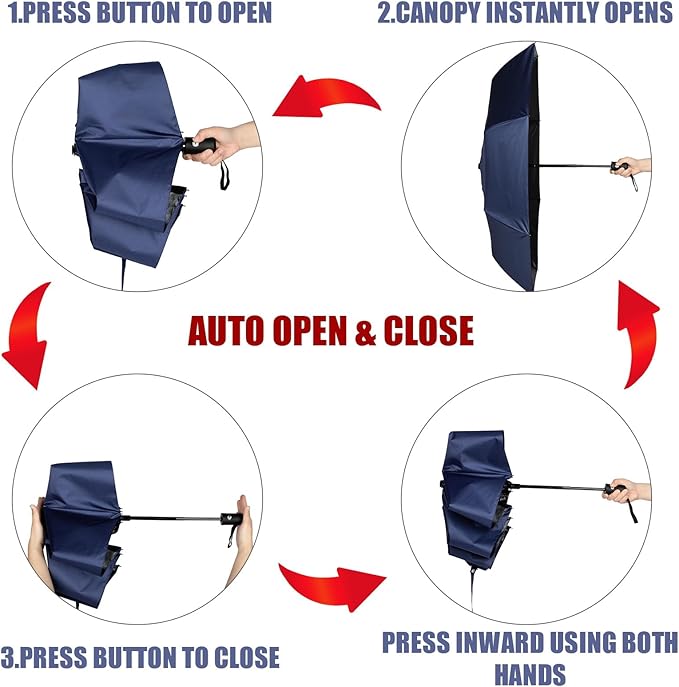 1.PRESS BUTTON TO OPEN

2.CANOPY INSTANTLY OPENS

AUTO OPEN & CLOSE

3.PRESS BUTTON TO CLOSE

PRESS INWARD USING BOTH HANDS