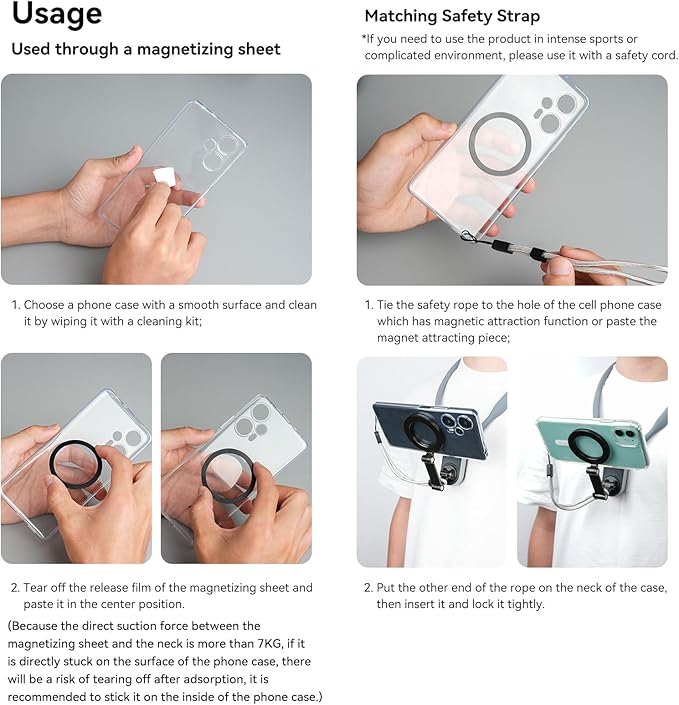 Usage
Used through a magnetizing sheet

1. Choose a phone case with a smooth surface and clean it by wiping it with a cleaning kit;

2. Tear off the release film of the magnetizing sheet and paste it in the center position.

(Because the direct suction force between the magnetizing sheet and the neck is more than 7KG, if it is directly stuck on the surface of the phone case, there will be a risk of tearing off after adsorption, it is recommended to stick it on the inside of the phone case.)

Matching Safety Strap
*If you need to use the product in intense sports or complicated environment, please use it with a safety cord.

1. Tie the safety rope to the hole of the cell phone case which has magnetic attraction function or paste the magnet attracting piece;

2. Put the other end of the rope on the neck of the case, then insert it and lock it tightly.