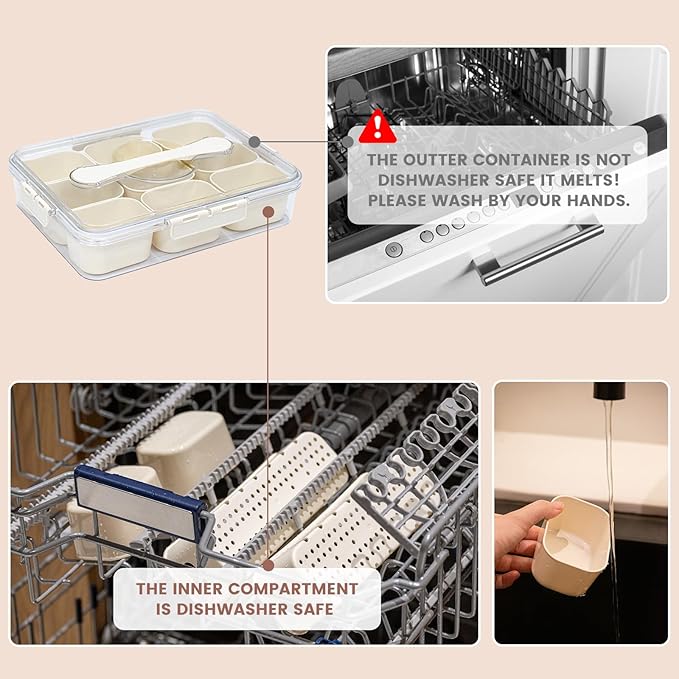 THE OUTTER CONTAINER IS NOT DISHWASHER SAFE IT MELTS! PLEASE WASH BY YOUR HANDS.

THE INNER COMPARTMENT IS DISHWASHER SAFE