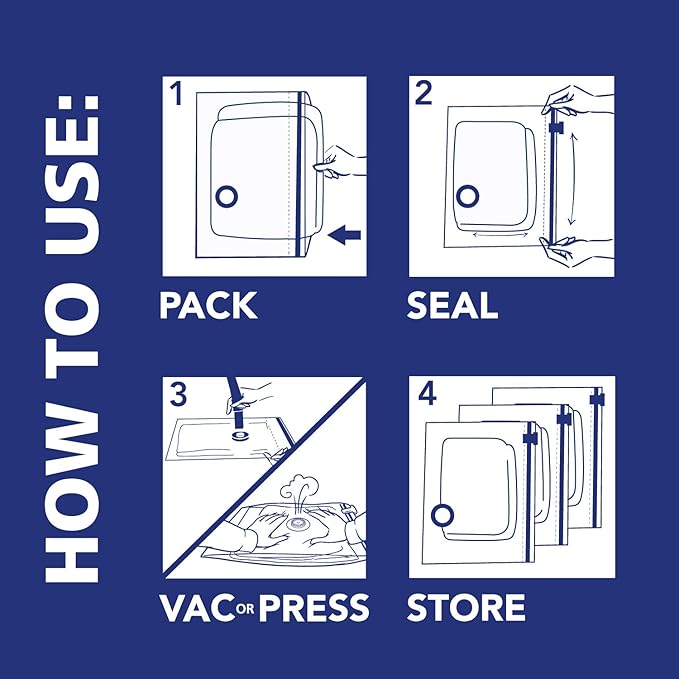 HOW TO USE:

1

PACK

2

SEAL

3

VAC OR PRESS

4

STORE