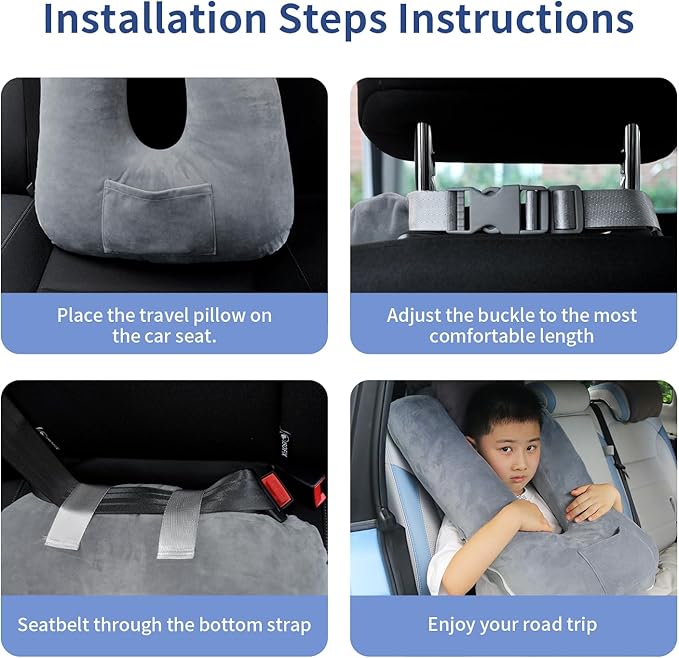 Installation Steps Instructions

Place the travel pillow on the car seat.

Adjust the buckle to the most comfortable length

Seatbelt through the bottom strap

Enjoy your road trip