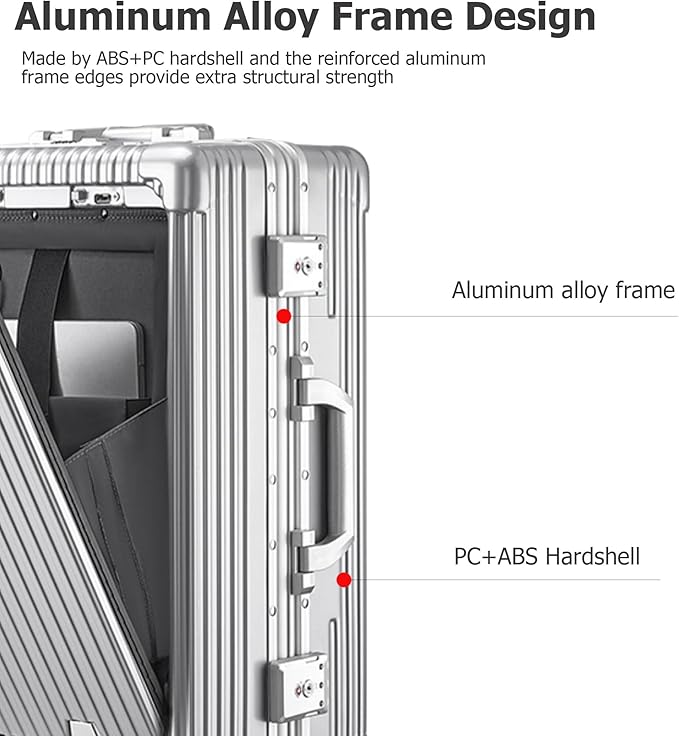 Aluminum Alloy Frame Design

Made by ABS+PC hardshell and the reinforced aluminum frame edges provide extra structural strength

Aluminum alloy frame

PC+ABS Hardshell