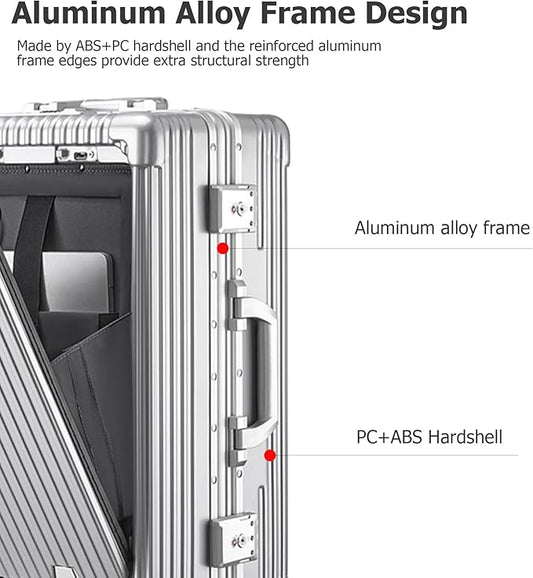 Aluminum Alloy Frame Design

Made by ABS+PC hardshell and the reinforced aluminum frame edges provide extra structural strength

Aluminum alloy frame

PC+ABS Hardshell