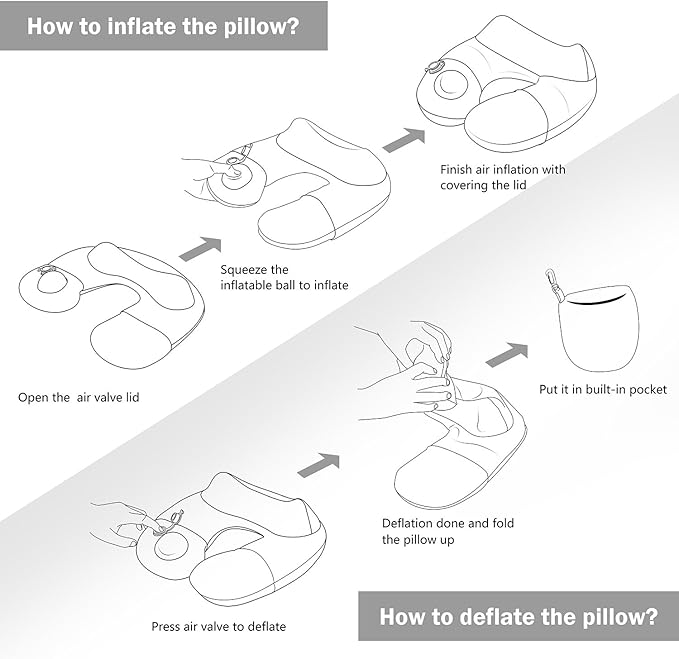 How to inflate the pillow?

Open the  air valve lid

Squeeze the inflatable ball to inflate

Finish air inflation with covering the lid

Press air valve to deflate

Deflation done and fold the pillow up

Put it in built-in pocket

How to deflate the pillow?