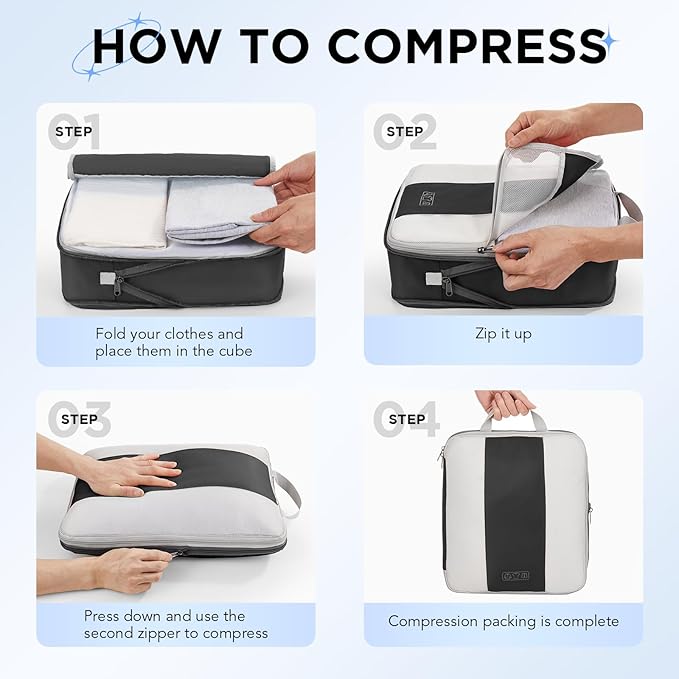 HOW TO COMPRESS

01 STEP

Fold your clothes and place them in the cube

02 STEP

Zip it up

03 STEP

Press down and use the second zipper to compress

04 STEP

Compression packing is complete