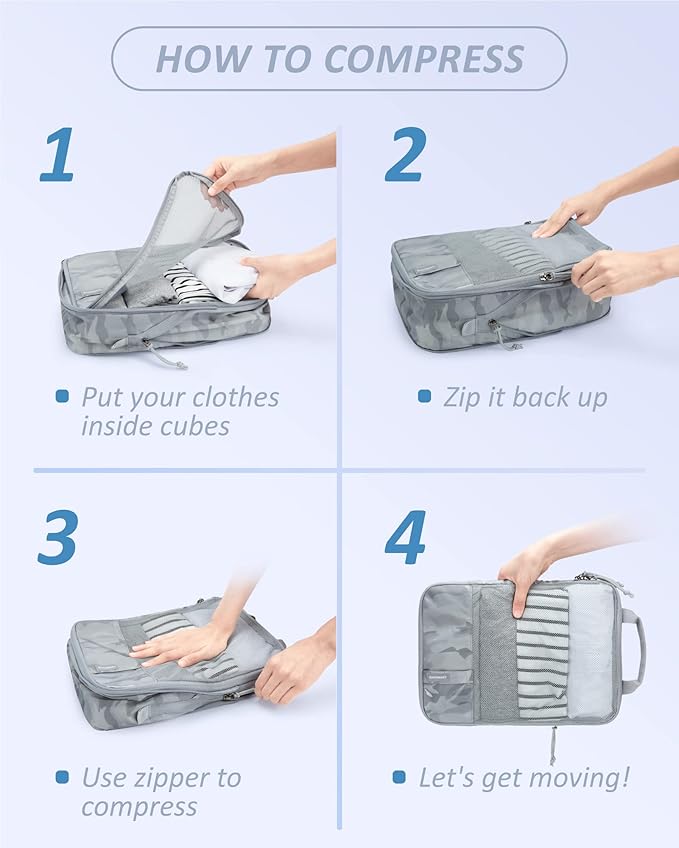 HOW TO COMPRESS

1

Put your clothes inside cubes

2

Zip it back up

3

Use zipper to compress

4

Let's get moving!