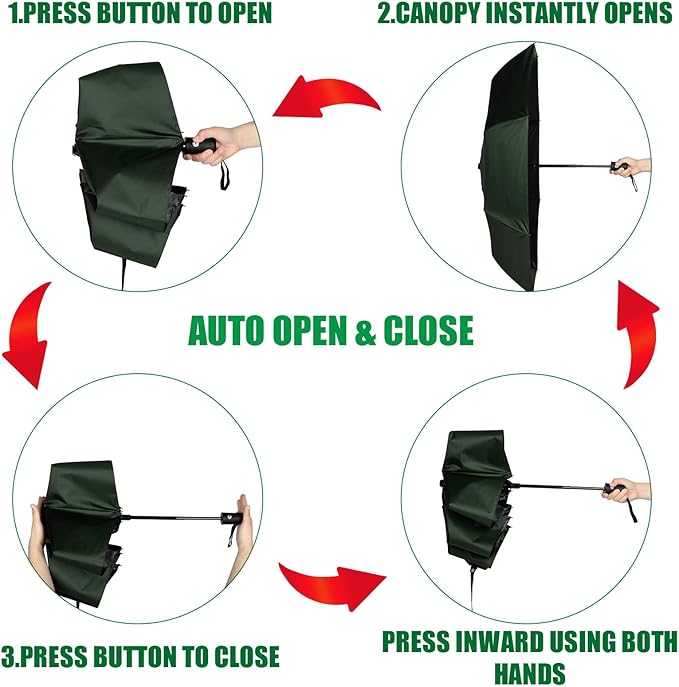 1.PRESS BUTTON TO OPEN

2.CANOPY INSTANTLY OPENS

AUTO OPEN & CLOSE

3.PRESS BUTTON TO CLOSE

PRESS INWARD USING BOTH HANDS