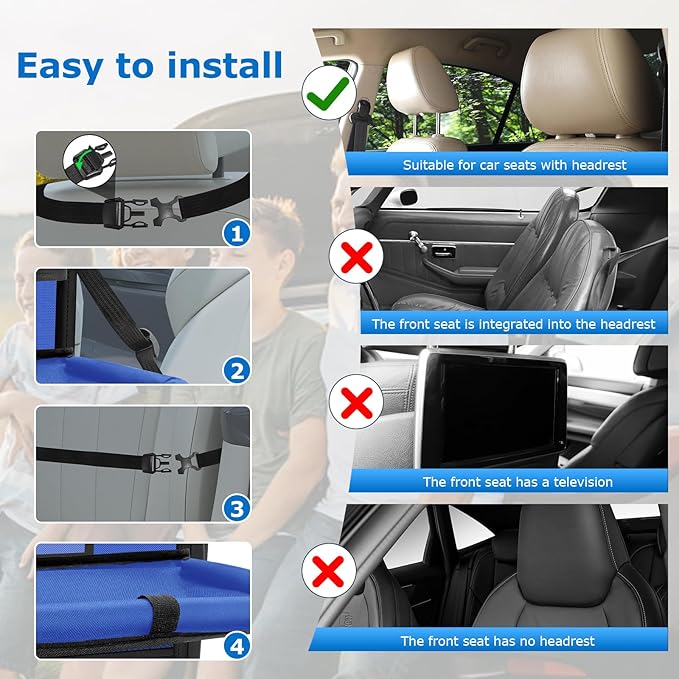 Easy to install

1

2

3

4

Suitable for car seats with headrest

The front seat is integrated into the headrest

The front seat has a television

The front seat has no headrest