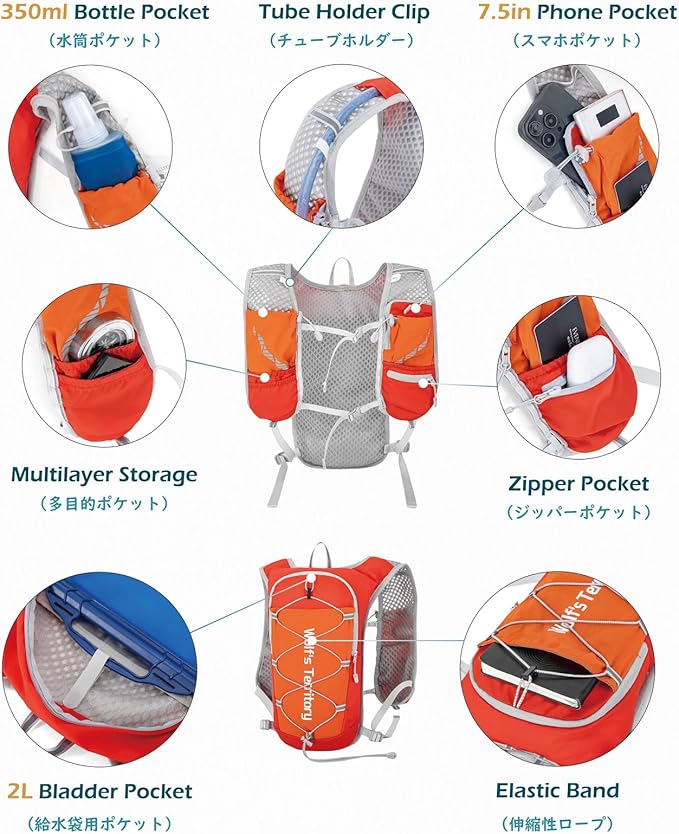 350ml Bottle Pocket
（水筒ポケット）

Tube Holder Clip
（チューブホルダー）

7.5in Phone Pocket
（スマホポケット）

Multilayer Storage
（多目的ポケット）

Zipper Pocket
（ジッパーポケット）

Wolf's Territory

Wolf's Ter

2L Bladder Pocket
（給水袋用ポケット）

Elastic Band
（伸縮性ロープ）