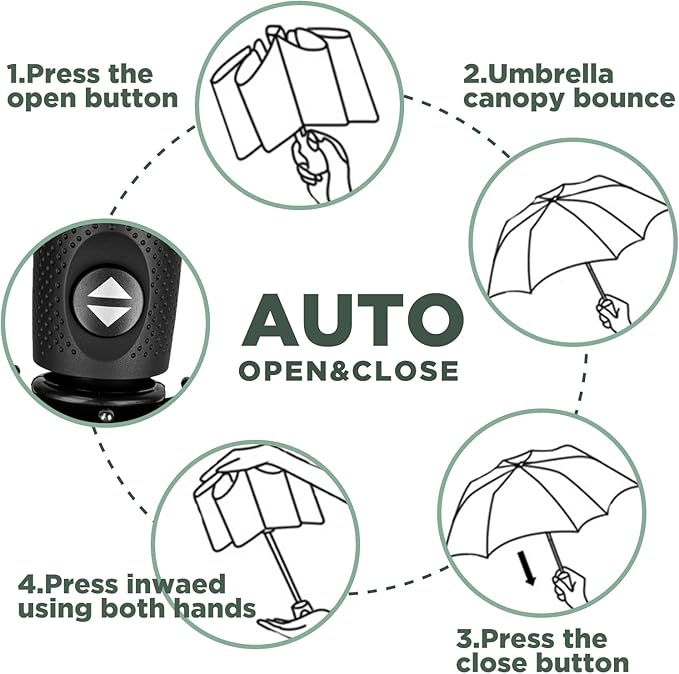 1.Press the open button

2.Umbrella canopy bounce

AUTO
OPEN&CLOSE

4.Press inwaed using both hands

3.Press the close button