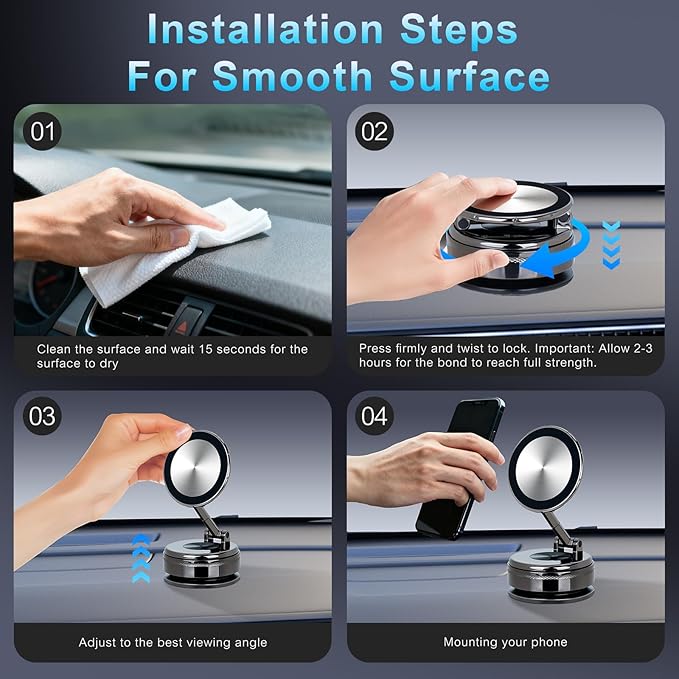 Installation Steps For Smooth Surface

01

Clean the surface and wait 15 seconds for the surface to dry

02

Press firmly and twist to lock. Important: Allow 2-3 hours for the bond to reach full strength.

03

Adjust to the best viewing angle

04

Mounting your phone