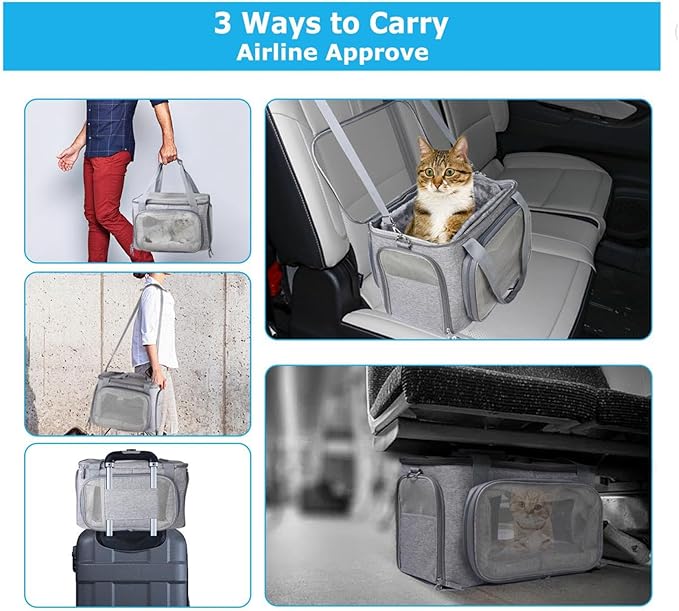 3 Ways to Carry
Airline Approve