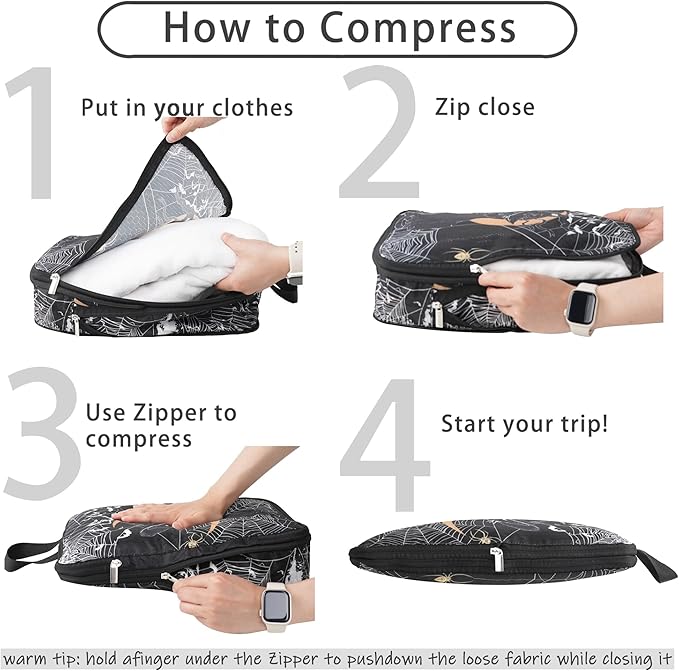 How to Compress

1 Put in your clothes

2 Zip close

3 Use Zipper to compress

4 Start your trip!

warm tip: hold afinger under the Zipper to pushdown the loose fabric while closing it