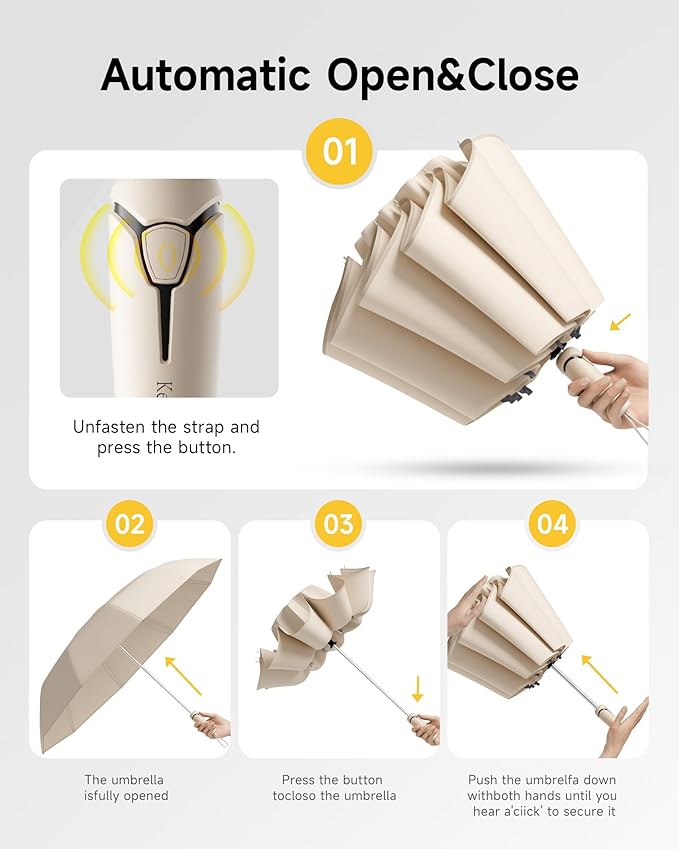 Automatic Open&Close

01

Ke

Unfasten the strap and press the button.

02

The umbrella isfully opened

03

Press the button tocloso the umbrella

04

Push the umbrelfa down withboth hands until you hear a'ciick' to secure it