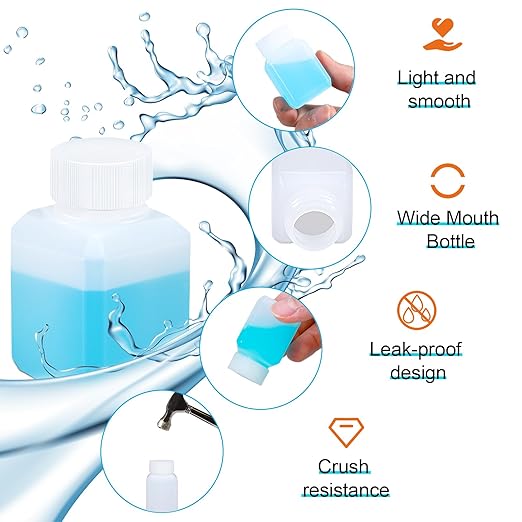 Light and smooth

Wide Mouth Bottle

Leak-proof design

Crush resistance