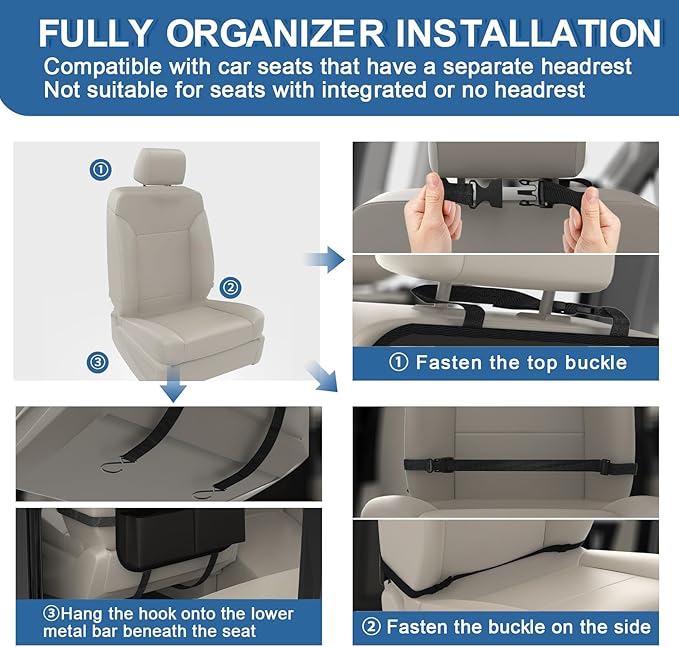 FULLY ORGANIZER INSTALLATION
Compatible with car seats that have a separate headrest
Not suitable for seats with integrated or no headrest

①

②

③

① Fasten the top buckle

③Hang the hook onto the lower metal bar beneath the seat

② Fasten the buckle on the side