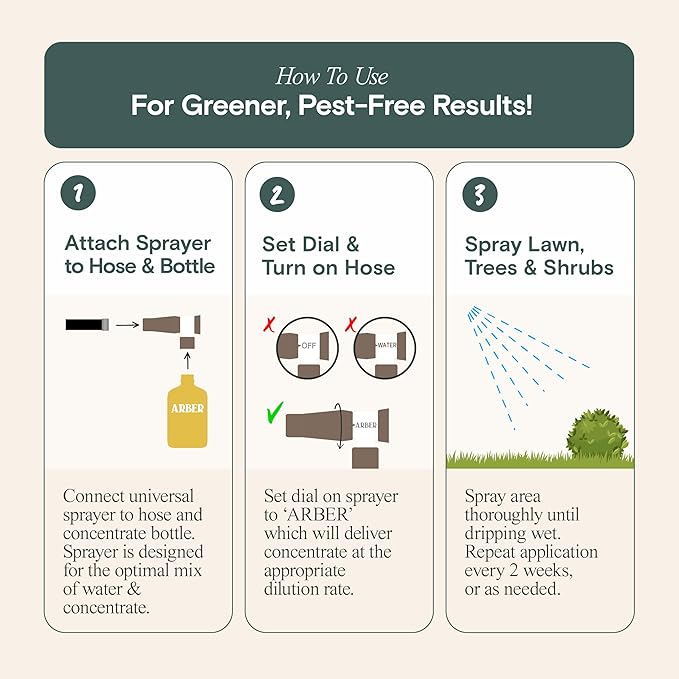 How To Use
For Greener, Pest-Free Results!

1
Attach Sprayer to Hose & Bottle

ARBER

Connect universal sprayer to hose and concentrate bottle. Sprayer is designed for the optimal mix of water & concentrate.

2
Set Dial & Turn on Hose

OFF

WATER

ARBER

Set dial on sprayer to 'ARBER' which will deliver concentrate at the appropriate dilution rate.

3
Spray Lawn, Trees & Shrubs

Spray area thoroughly until dripping wet. Repeat application every 2 weeks, or as needed.