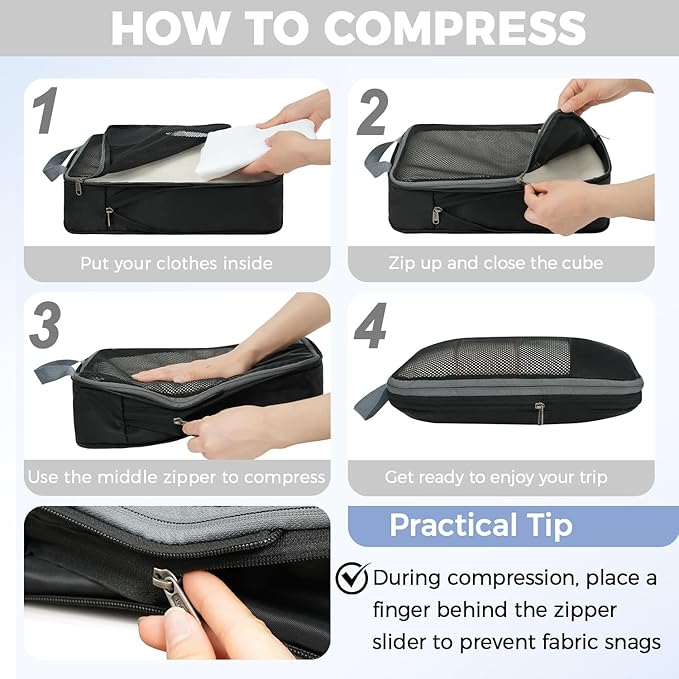 HOW TO COMPRESS

1

Put your clothes inside

2

Zip up and close the cube

3

Use the middle zipper to compress

4

Get ready to enjoy your trip

Practical Tip

During compression, place a finger behind the zipper slider to prevent fabric snags