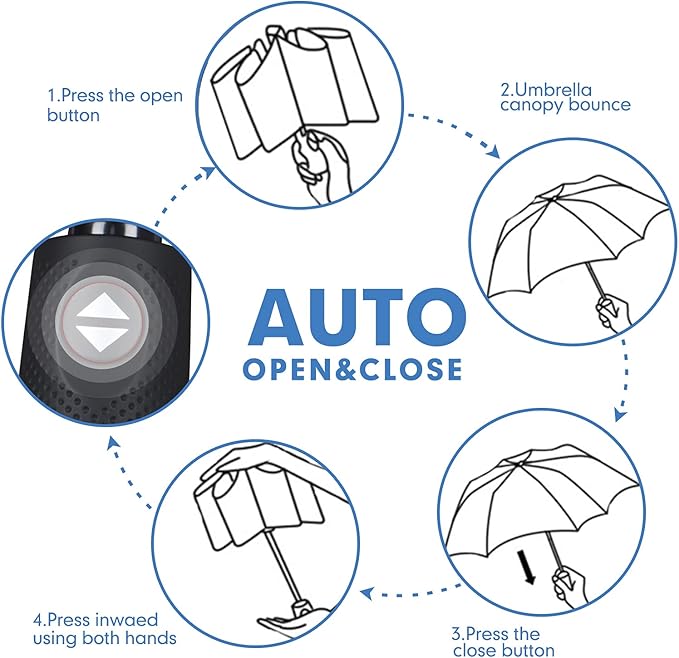 1.Press the open button

2.Umbrella canopy bounce

AUTO
OPEN&CLOSE

3.Press the close button

4.Press inwaed using both hands