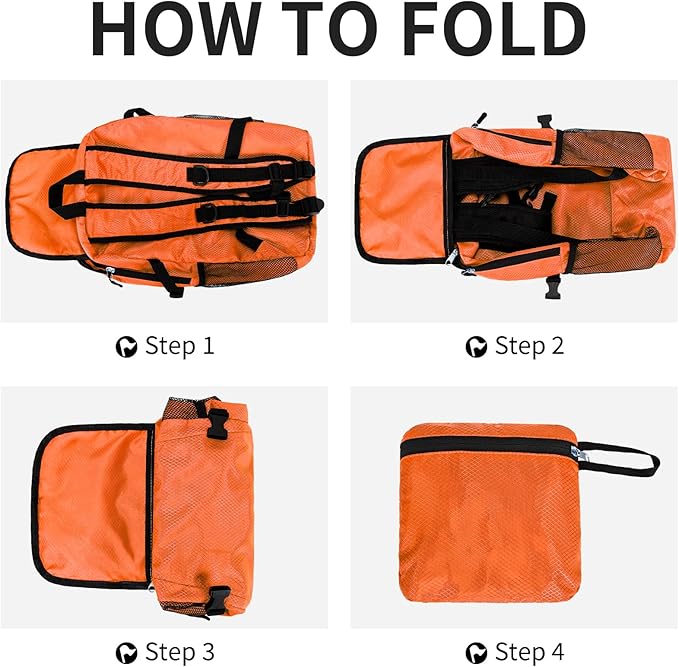 HOW TO FOLD

Step 1

Step 2

Step 3

Step 4