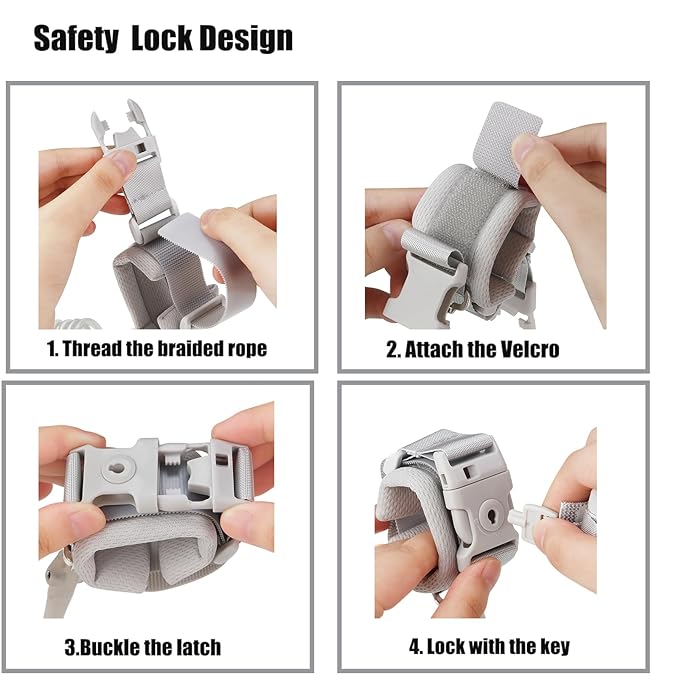 Safety Lock Design

1. Thread the braided rope

2. Attach the Velcro

3.Buckle the latch

4. Lock with the key