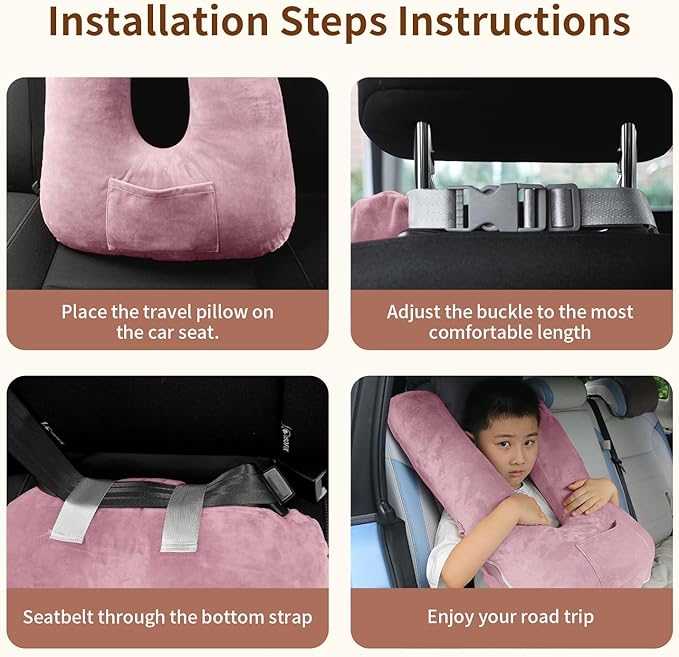 Installation Steps Instructions

Place the travel pillow on the car seat.

Adjust the buckle to the most comfortable length

Seatbelt through the bottom strap

Enjoy your road trip