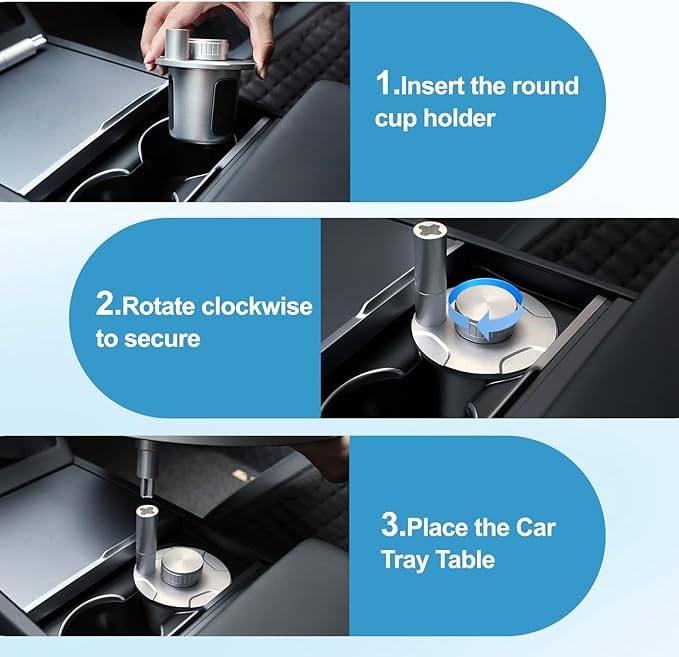 1.Insert the round cup holder

2.Rotate clockwise to secure

3.Place the Car Tray Table