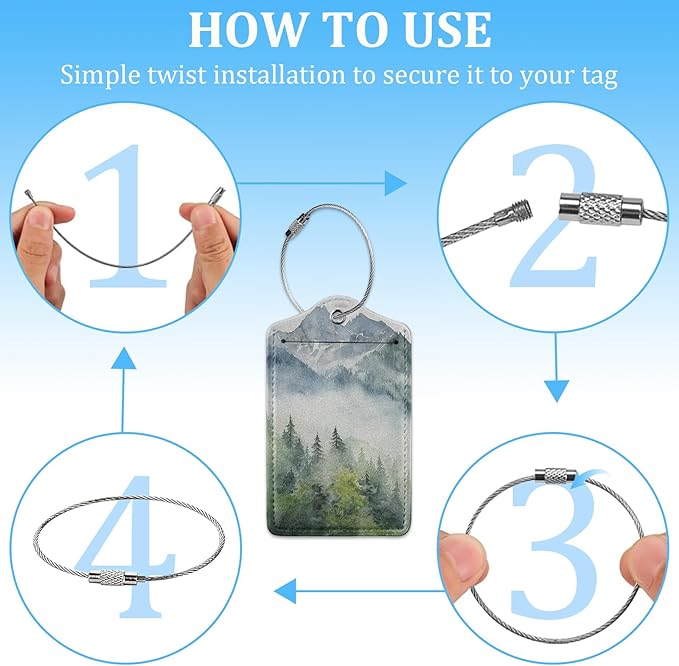 HOW TO USE
Simple twist installation to secure it to your tag

1

2

3

4