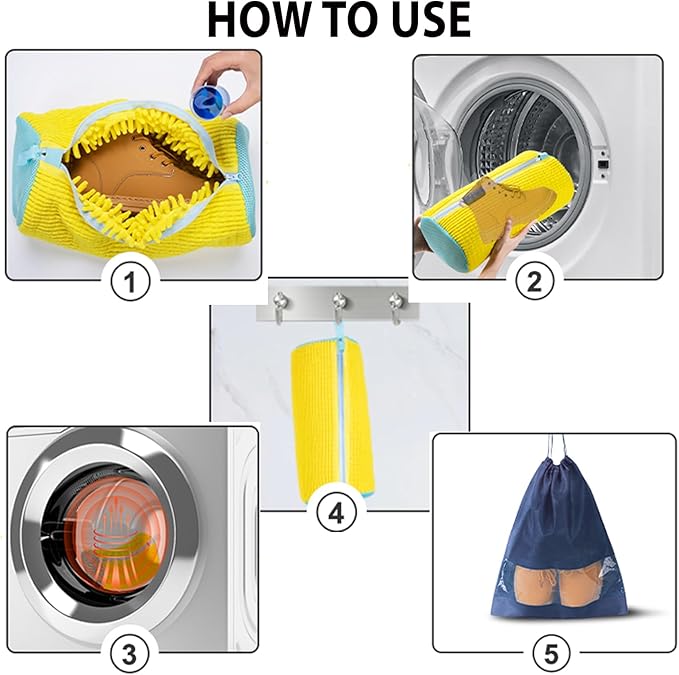 HOW TO USE

1

2

4

3

5