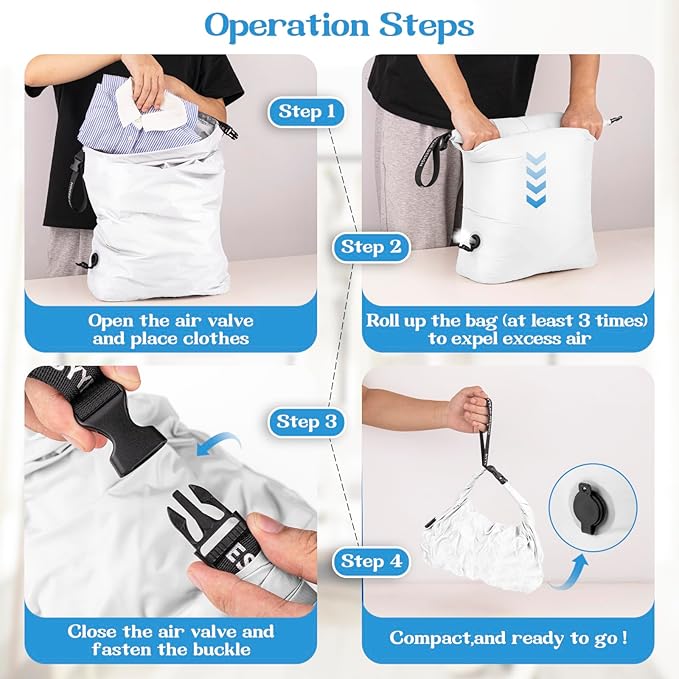 Operation Steps

Step 1

Open the air valve and place clothes

Step 2

Roll up the bag (at least 3 times) to expel excess air

Step 3

Close the air valve and fasten the buckle

Step 4

Compact,and ready to go !