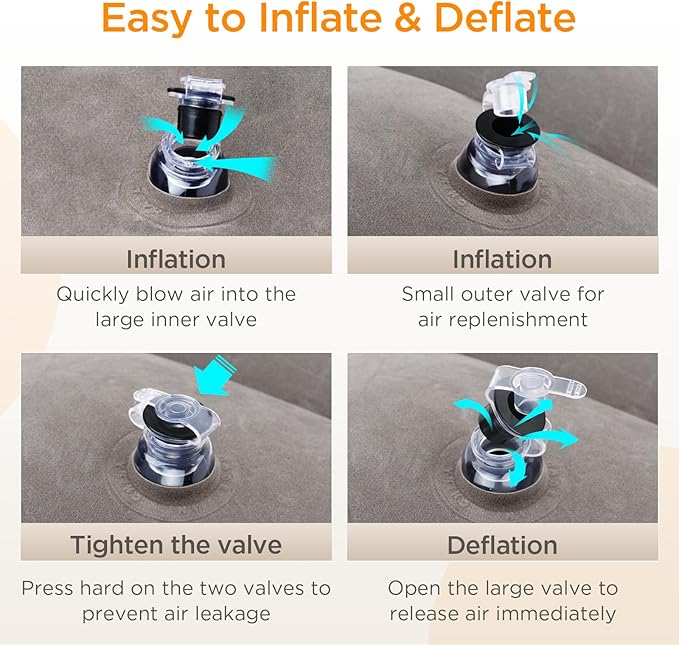 Easy to Inflate & Deflate

Inflation
Quickly blow air into the large inner valve

Inflation
Small outer valve for air replenishment

Tighten the valve
Press hard on the two valves to prevent air leakage

Deflation
Open the large valve to release air immediately