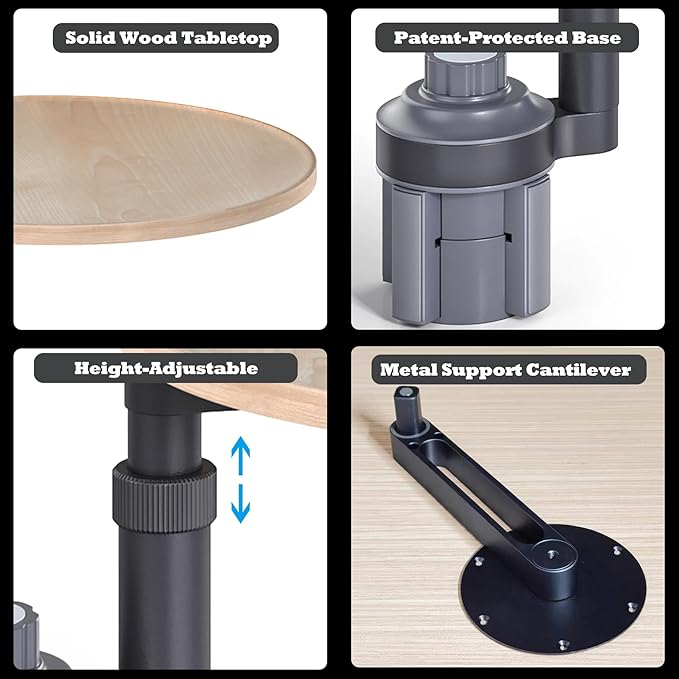 Solid Wood Tabletop

Patent-Protected Base

Height-Adjustable

Metal Support Cantilever