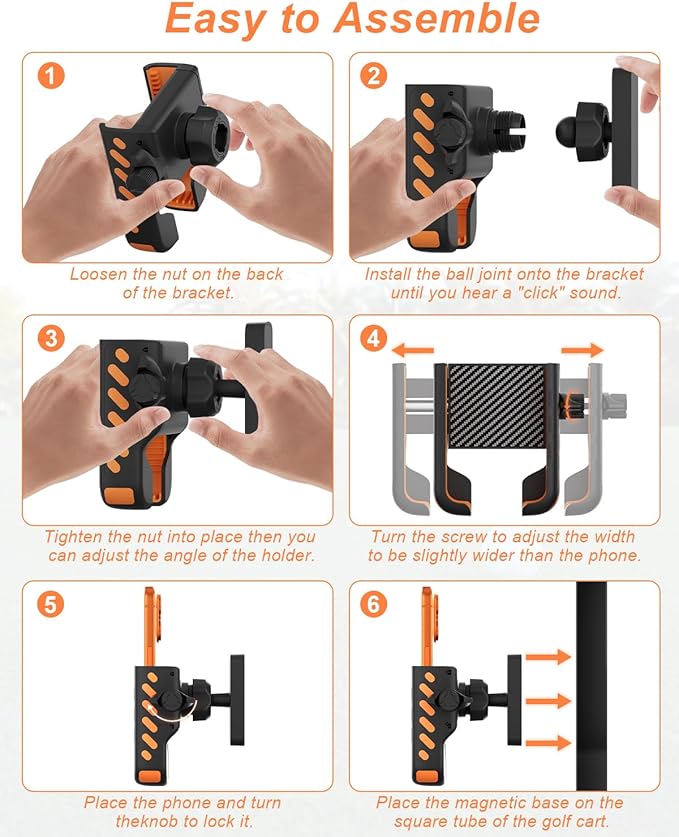 Easy to Assemble

1

Loosen the nut on the back of the bracket.

2

Install the ball joint onto the bracket until you hear a "click" sound.

3

Tighten the nut into place then you can adjust the angle of the holder.

4

Turn the screw to adjust the width to be slightly wider than the phone.

5

Place the phone and turn theknob to lock it.

6

Place the magnetic base on the square tube of the golf cart.