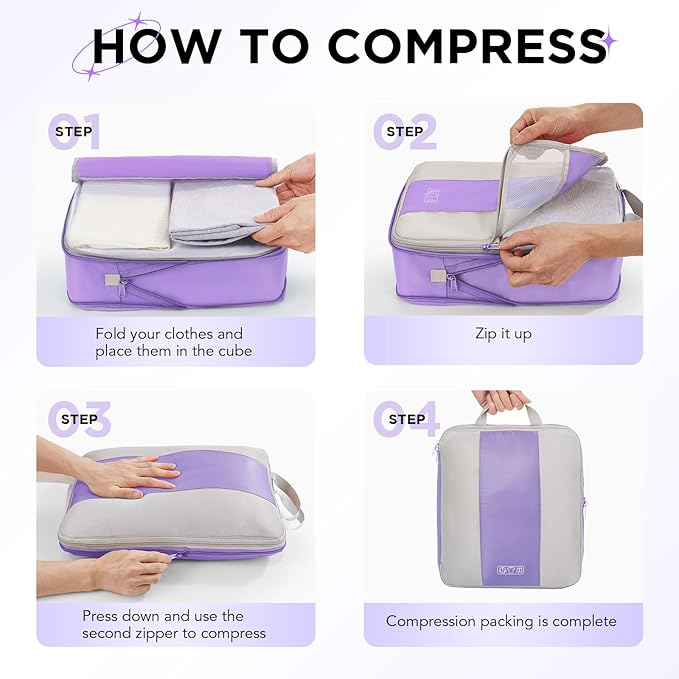 HOW TO COMPRESS

01 STEP

Fold your clothes and place them in the cube

02 STEP

Zip it up

03 STEP

Press down and use the second zipper to compress

04 STEP

Compression packing is complete