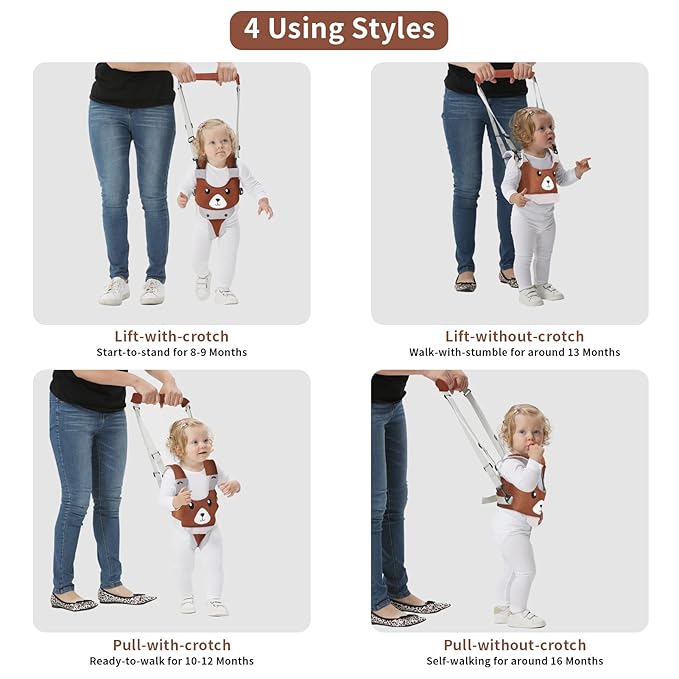 4 Using Styles

Lift-with-crotch
Start-to-stand for 8-9 Months

Lift-without-crotch
Walk-with-stumble for around 13 Months

Pull-with-crotch
Ready-to-walk for 10-12 Months

Pull-without-crotch
Self-walking for around 16 Months