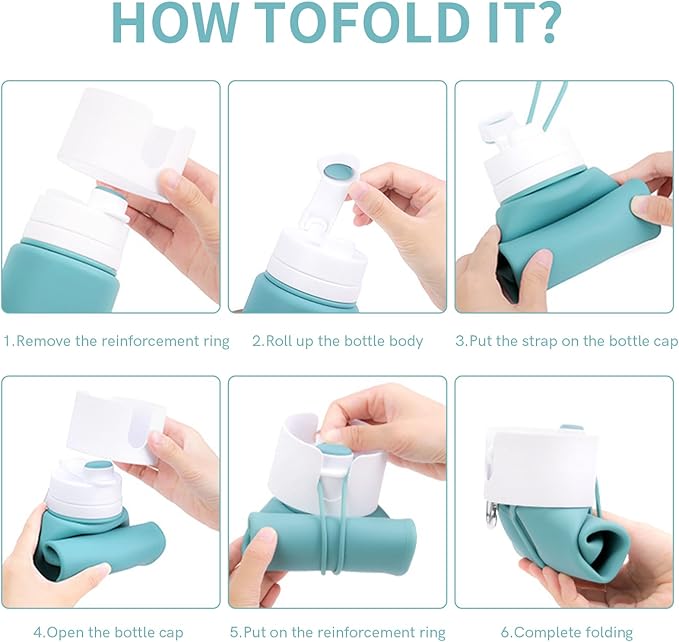 HOW TOFOLD IT?

1.Remove the reinforcement ring

2.Roll up the bottle body

3.Put the strap on the bottle cap

4.Open the bottle cap

5.Put on the reinforcement ring

6.Complete folding