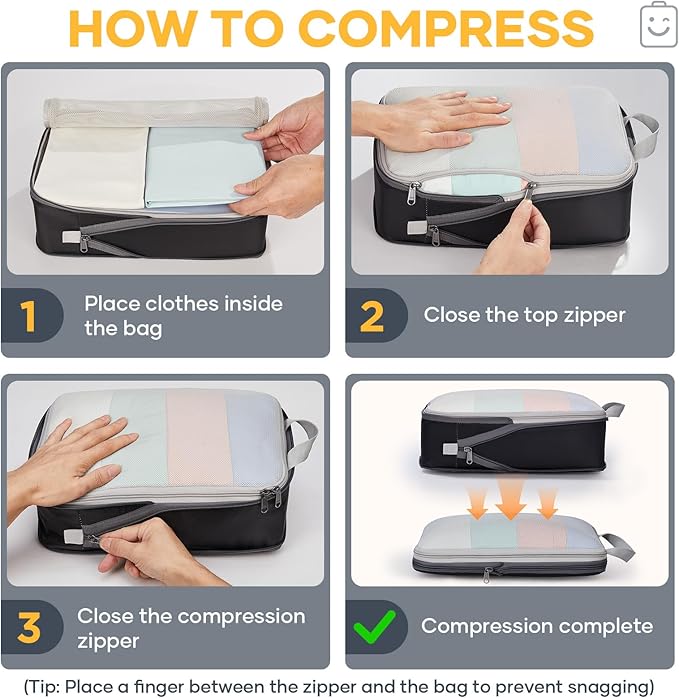 HOW TO COMPRESS

1 Place clothes inside the bag

2 Close the top zipper

3 Close the compression zipper

Compression complete

(Tip: Place a finger between the zipper and the bag to prevent snagging)