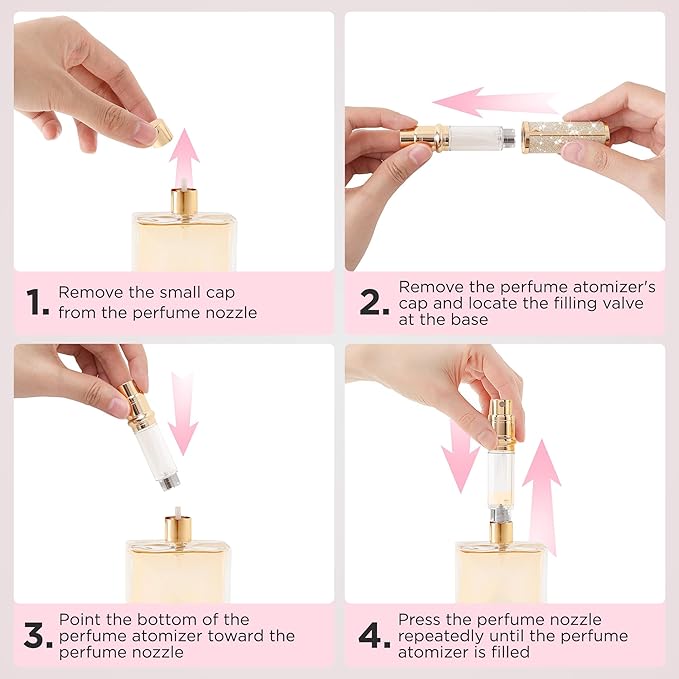 1. Remove the small cap from the perfume nozzle

2. Remove the perfume atomizer's cap and locate the filling valve at the base

3. Point the bottom of the perfume atomizer toward the perfume nozzle

4. Press the perfume nozzle repeatedly until the perfume atomizer is filled