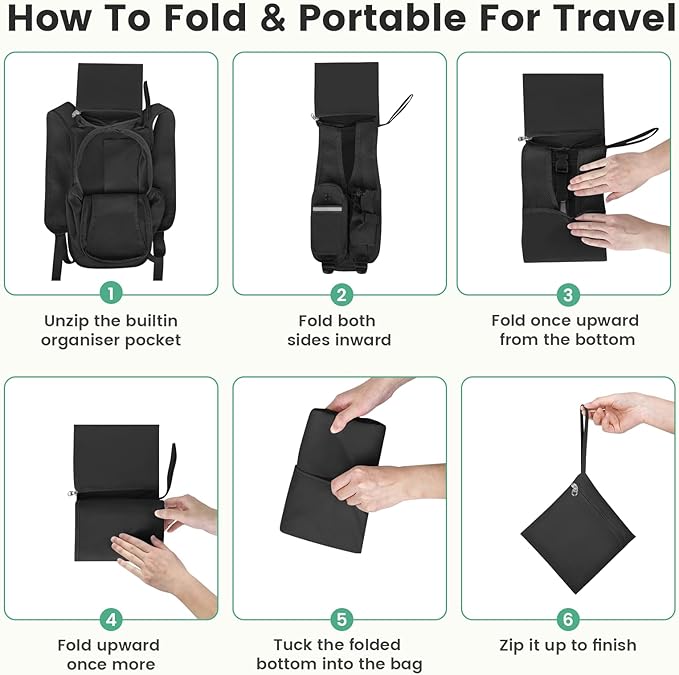 How To Fold & Portable For Travel

1
Unzip the builtin organiser pocket

2
Fold both sides inward

3
Fold once upward from the bottom

4
Fold upward once more

5
Tuck the folded bottom into the bag

6
Zip it up to finish