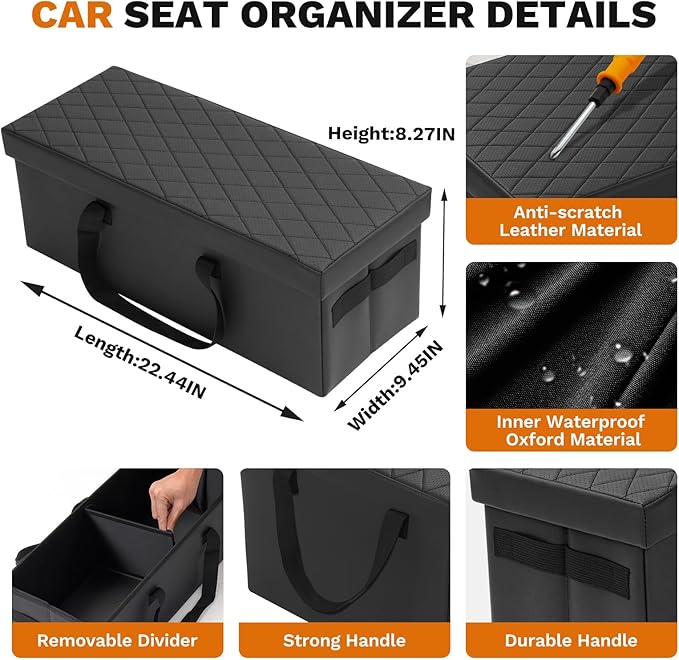 CAR SEAT ORGANIZER DETAILS

Height:8.27IN

Length:22.44IN

Width:9.45IN

Anti-scratch Leather Material

Inner Waterproof Oxford Material

Removable Divider

Strong Handle

Durable Handle