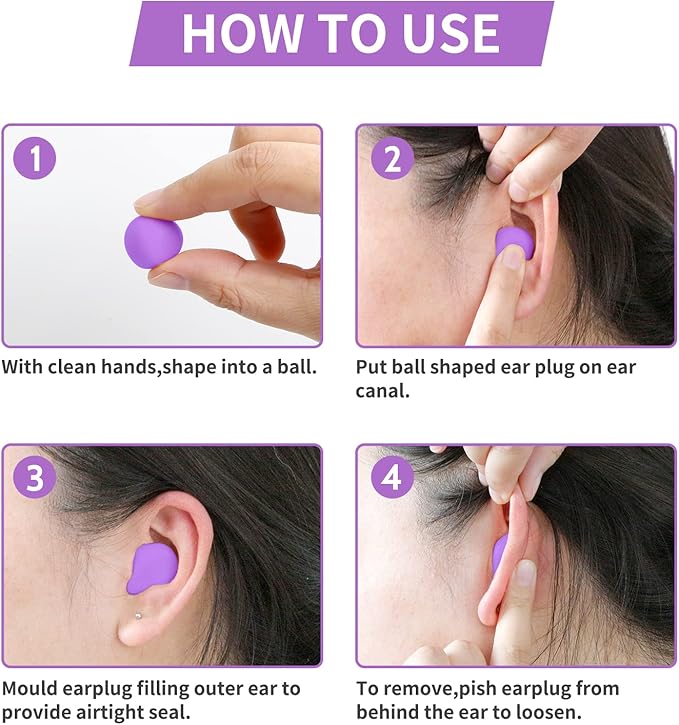 HOW TO USE

1

With clean hands,shape into a ball.

2

Put ball shaped ear plug on ear canal.

3

Mould earplug filling outer ear to provide airtight seal.

4

To remove,pish earplug from behind the ear to loosen.