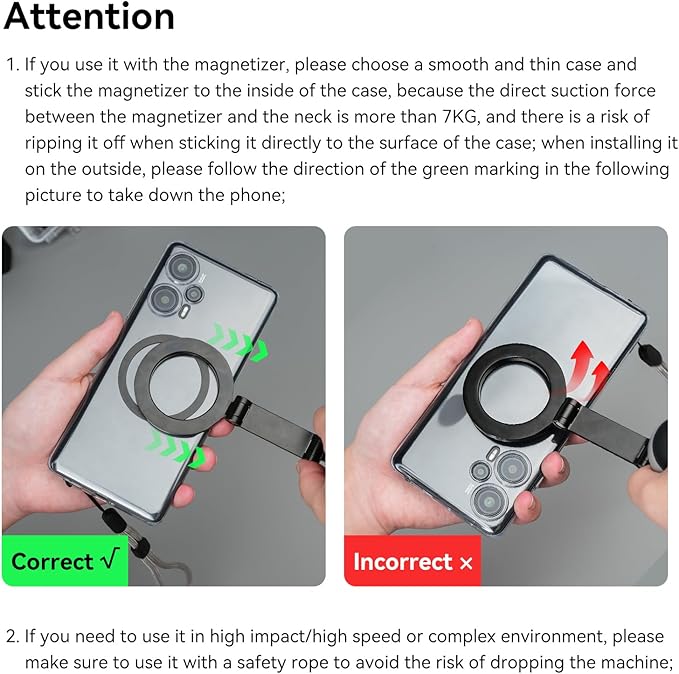 Attention

1. If you use it with the magnetizer, please choose a smooth and thin case and stick the magnetizer to the inside of the case, because the direct suction force between the magnetizer and the neck is more than 7KG, and there is a risk of ripping it off when sticking it directly to the surface of the case; when installing it on the outside, please follow the direction of the green marking in the following picture to take down the phone;

Correct √

Incorrect ×

2. If you need to use it in high impact/high speed or complex environment, please make sure to use it with a safety rope to avoid the risk of dropping the machine;