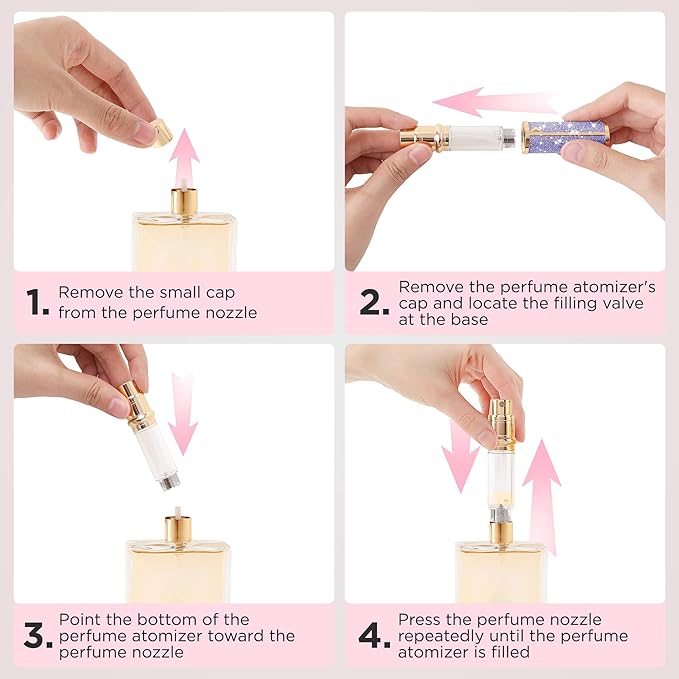 1. Remove the small cap from the perfume nozzle

2. Remove the perfume atomizer's cap and locate the filling valve at the base

3. Point the bottom of the perfume atomizer toward the perfume nozzle

4. Press the perfume nozzle repeatedly until the perfume atomizer is filled