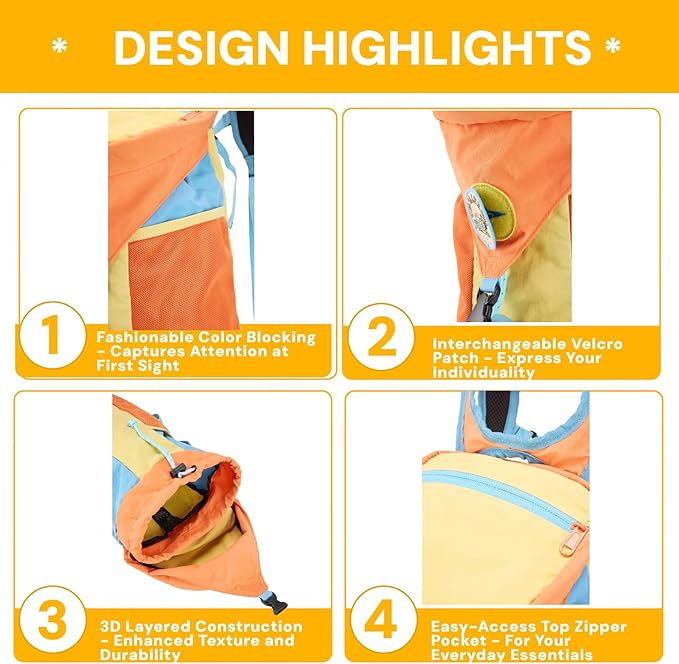 * DESIGN HIGHLIGHTS *

1 Fashionable Color Blocking - Captures Attention at First Sight

2 Interchangeable Velcro Patch - Express Your Individuality

3 3D Layered Construction - Enhanced Texture and Durability

4 Easy-Access Top Zipper Pocket - For Your Everyday Essentials