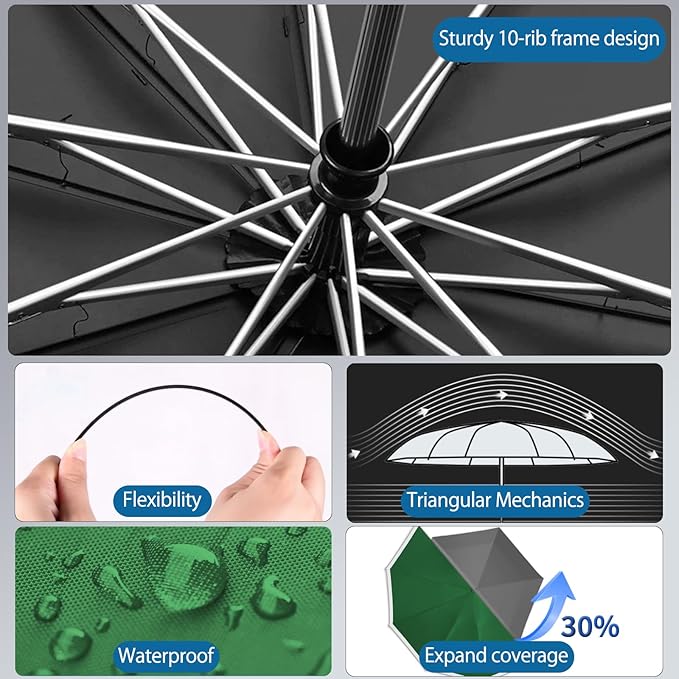 Sturdy 10-rib frame design

Flexibility

Triangular Mechanics

Waterproof

30%

Expand coverage