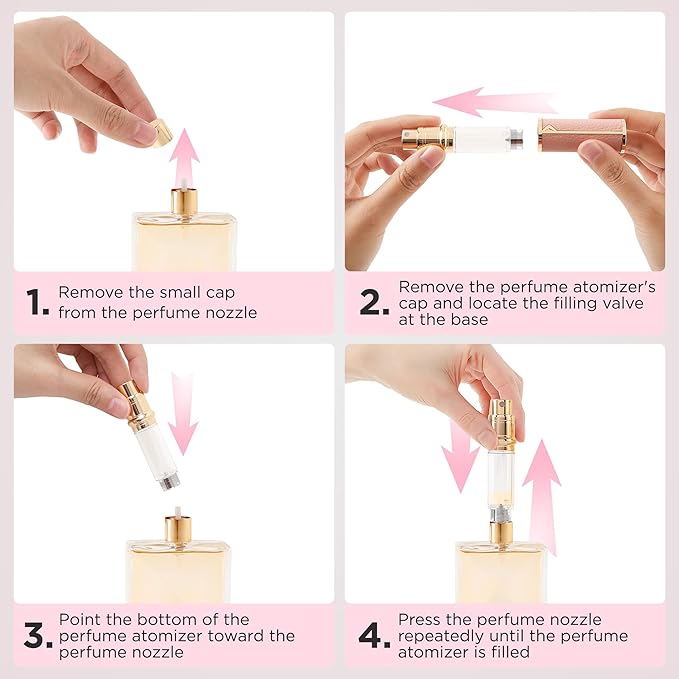 1. Remove the small cap from the perfume nozzle

2. Remove the perfume atomizer's cap and locate the filling valve at the base

3. Point the bottom of the perfume atomizer toward the perfume nozzle

4. Press the perfume nozzle repeatedly until the perfume atomizer is filled