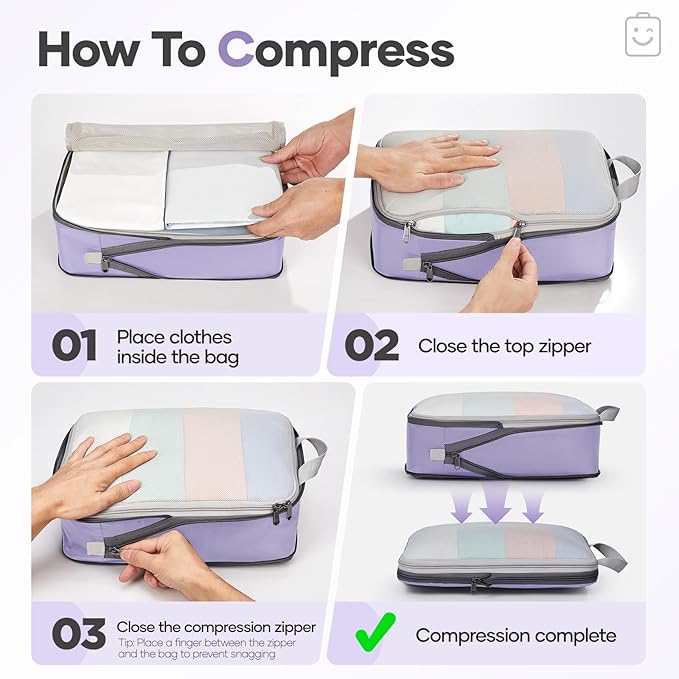 How To Compress

01 Place clothes inside the bag

02 Close the top zipper

03 Close the compression zipper
Tip: Place a finger between the zipper and the bag to prevent snagging

Compression complete