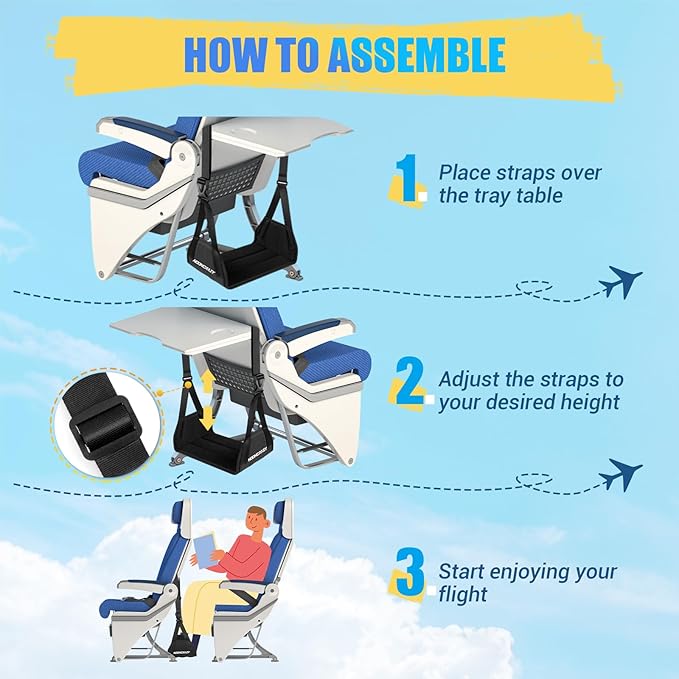 HOW TO ASSEMBLE

1. Place straps over the tray table

2. Adjust the straps to your desired height

3. Start enjoying your flight