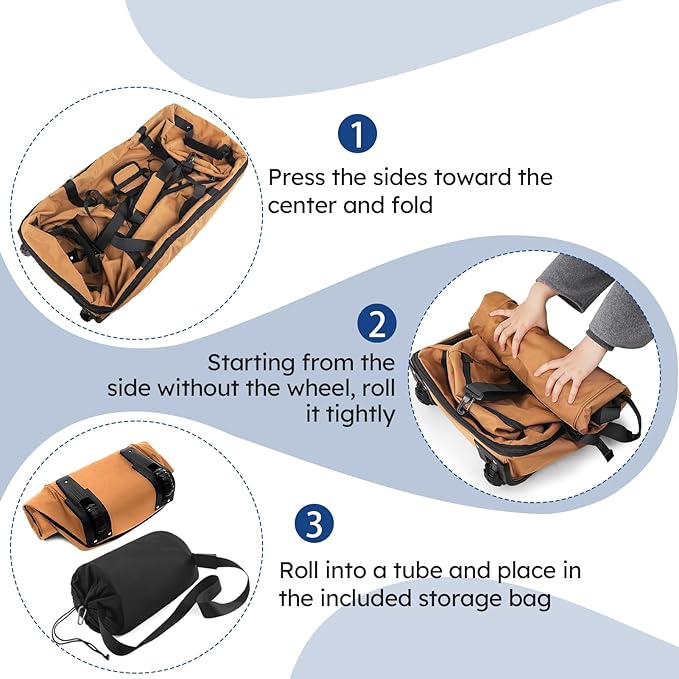 1

Press the sides toward the center and fold

2

Starting from the side without the wheel, roll it tightly

3

Roll into a tube and place in the included storage bag